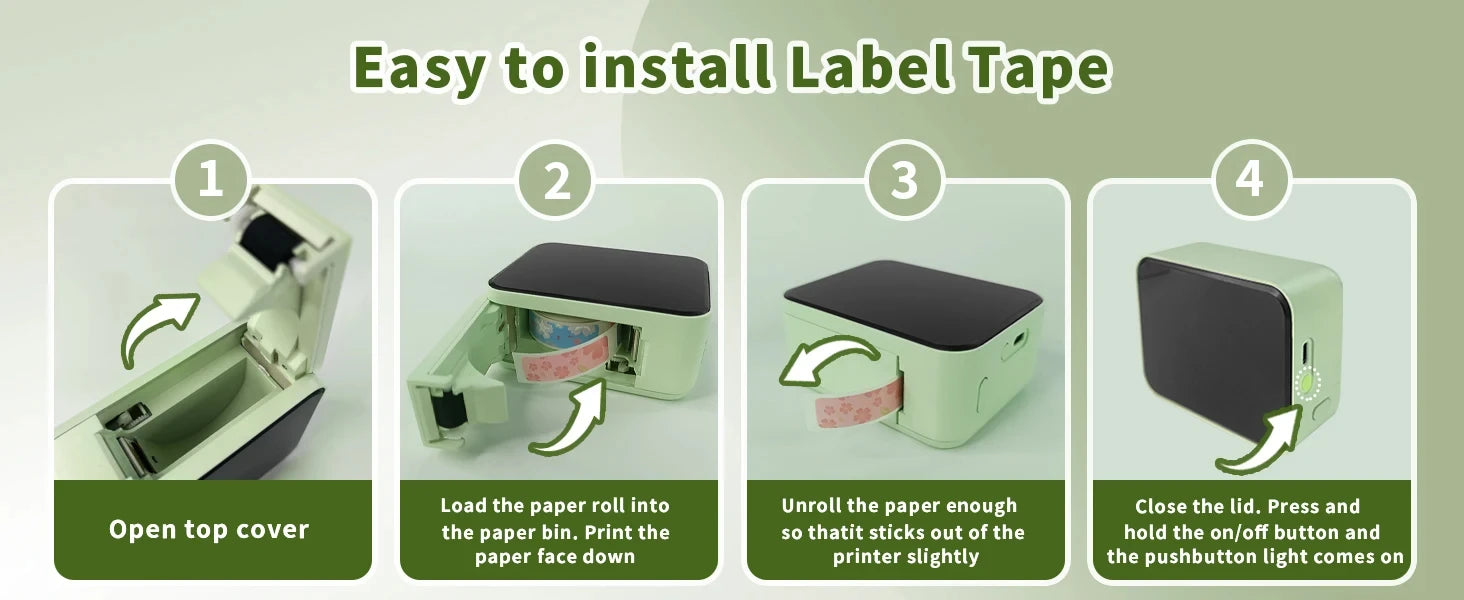 Easy to install Label Tape

1

Open top cover

2

Load the paper roll into the paper bin. Print the paper face down

3

Unroll the paper enough so thatit sticks out of the printer slightly

4

Close the lid. Press and hold the on/off button and the pushbutton light comes on