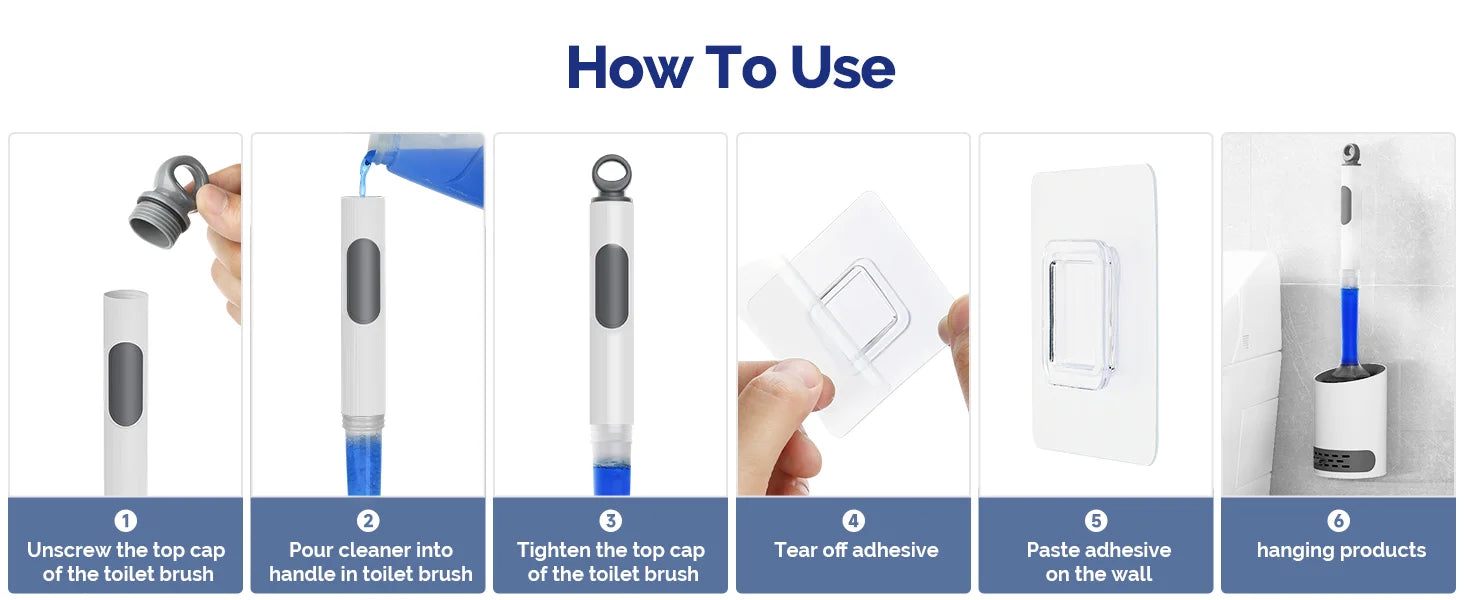 How To Use

1
Unscrew the top cap of the toilet brush

2
Pour cleaner into handle in toilet brush

3
Tighten the top cap of the toilet brush

4
Tear off adhesive

5
Paste adhesive on the wall

6
hanging products