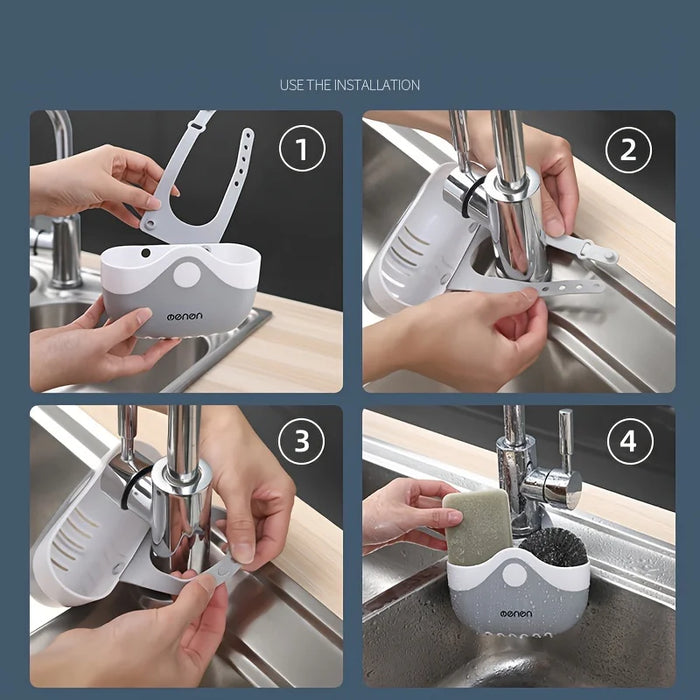 USE THE INSTALLATION

1

oenon

2

3

4

oenon