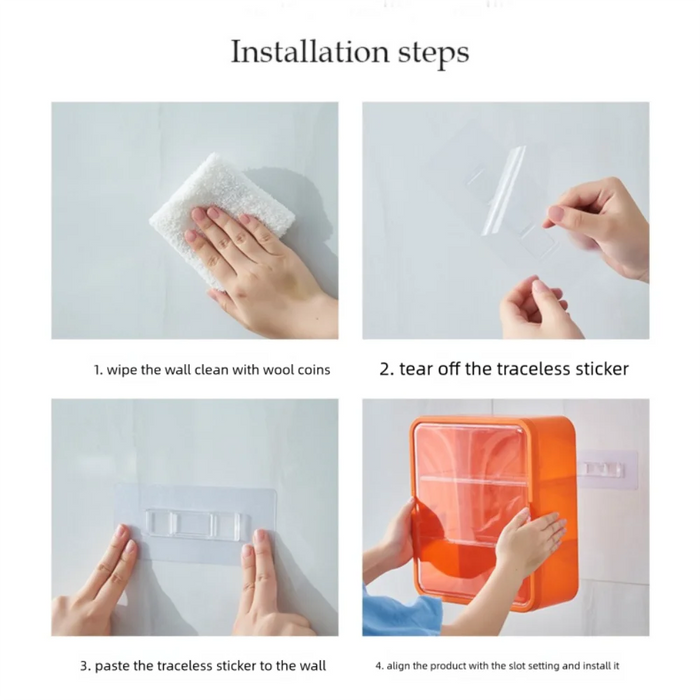 Installation steps

1. wipe the wall clean with wool coins

2. tear off the traceless sticker

3. paste the traceless sticker to the wall

4. align the product with the slot setting and install it